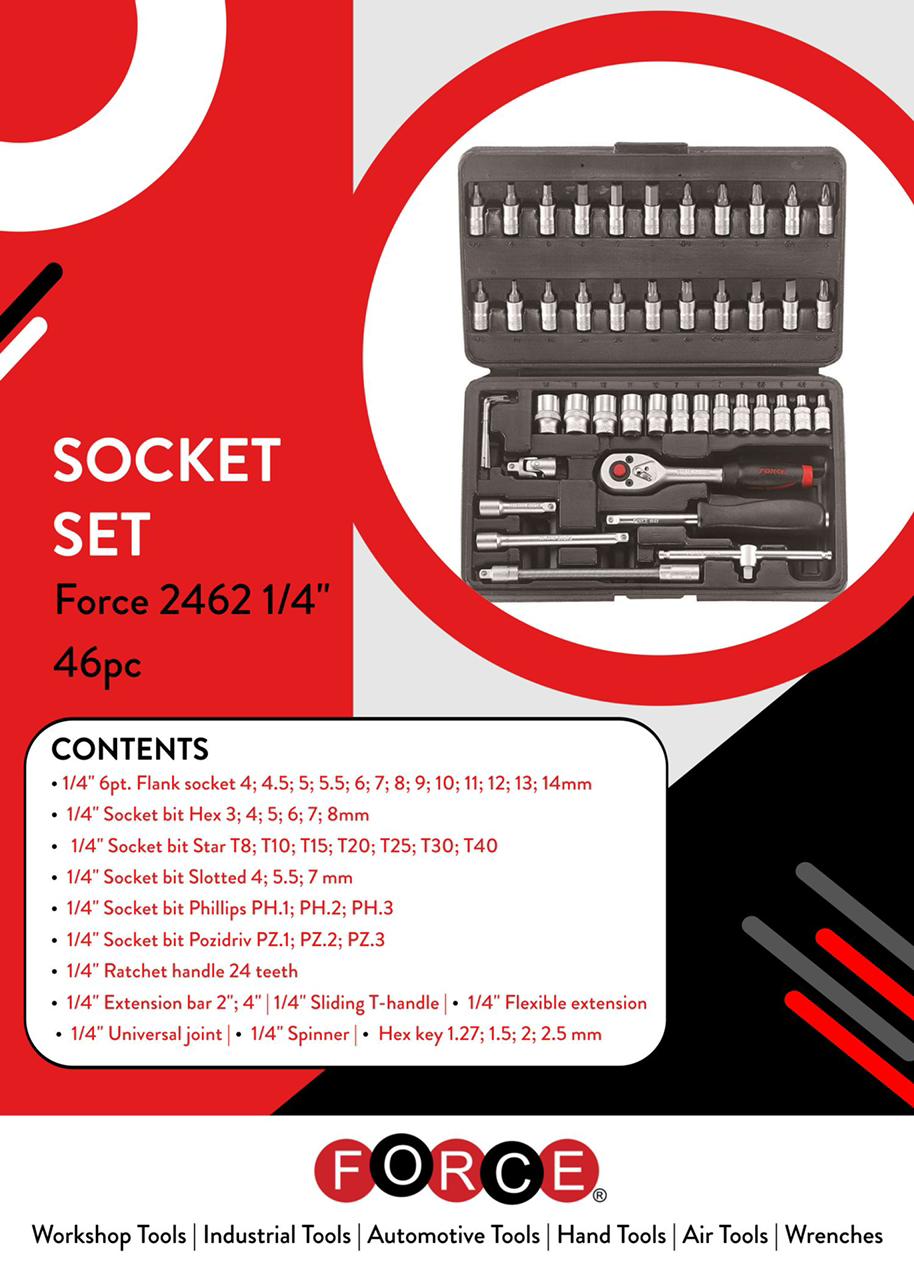 SOCKET SET

Force 2462 1/4"

46pc

CONTENTS

• 1/4" 6pt. Flank socket 4; 4.5; 5; 5.5; 6; 7; 8; 9; 10; 11; 12; 13; 14mm
• 1/4" Socket bit Hex 3; 4; 5; 6; 7; 8mm
• 1/4" Socket bit Star T8; T10; T15; T20; T25; T30; T40
• 1/4" Socket bit Slotted 4; 5.5; 7 mm
• 1/4" Socket bit Phillips PH.1; PH.2; PH.3
• 1/4" Socket bit Pozidriv PZ.1; PZ.2; PZ.3
• 1/4" Ratchet handle 24 teeth
• 1/4" Extension bar 2"; 4" | 1/4" Sliding T-handle | • 1/4" Flexible extension
• 1/4" Universal joint | • 1/4" Spinner | • Hex key 1.27; 1.5; 2; 2.5 mm

FORCE®

Workshop Tools | Industrial Tools | Automotive Tools | Hand Tools | Air Tools | Wrenches